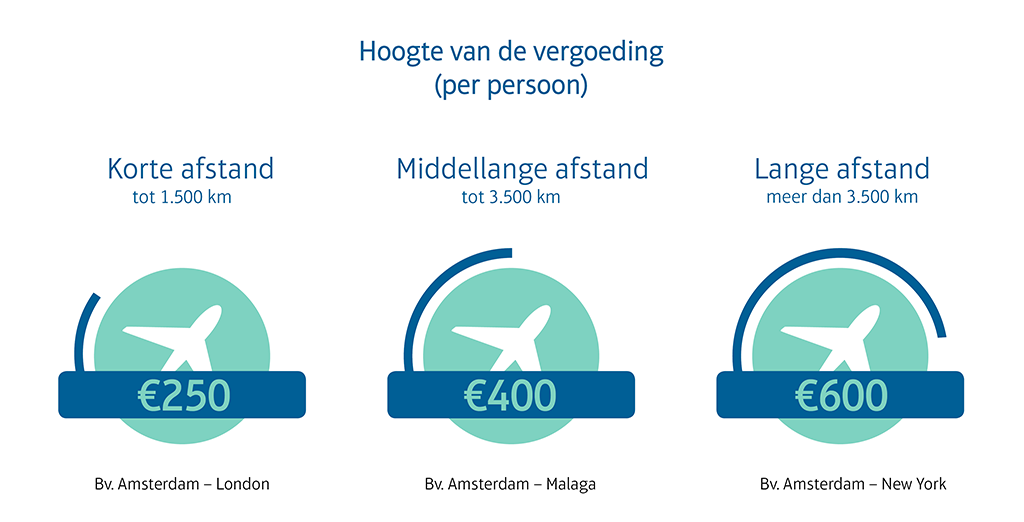 Hoogte van de vergoeding
(per persoon)

Korte afstand
tot 1.500 km

€250

Bv. Amsterdam – London

Middellange afstand
tot 3.500 km

€400

Bv. Amsterdam – Malaga

Lange afstand
meer dan 3.500 km

€600

Bv. Amsterdam – New York